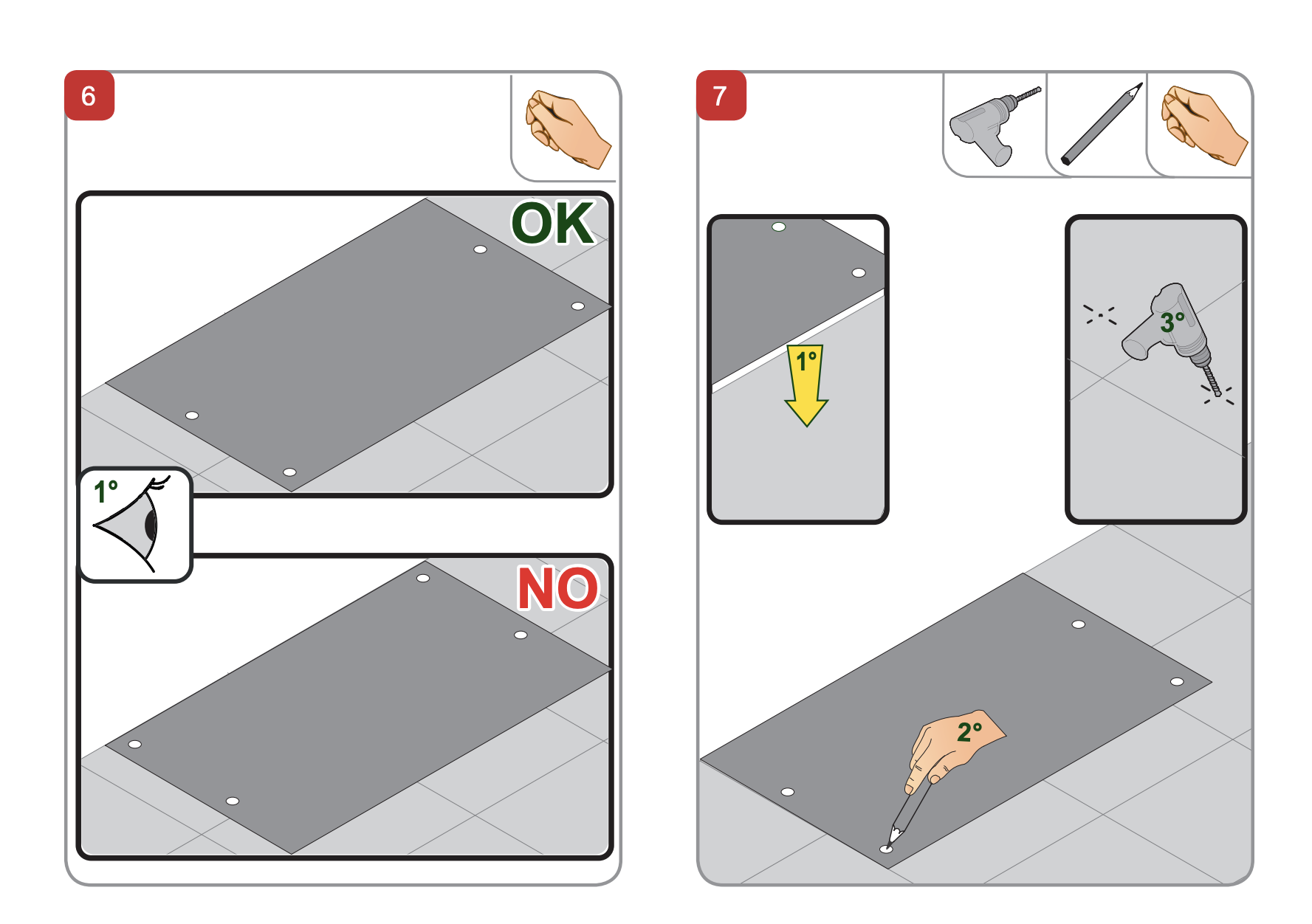 6

OK

1°

NO

7

1°

3°

2°